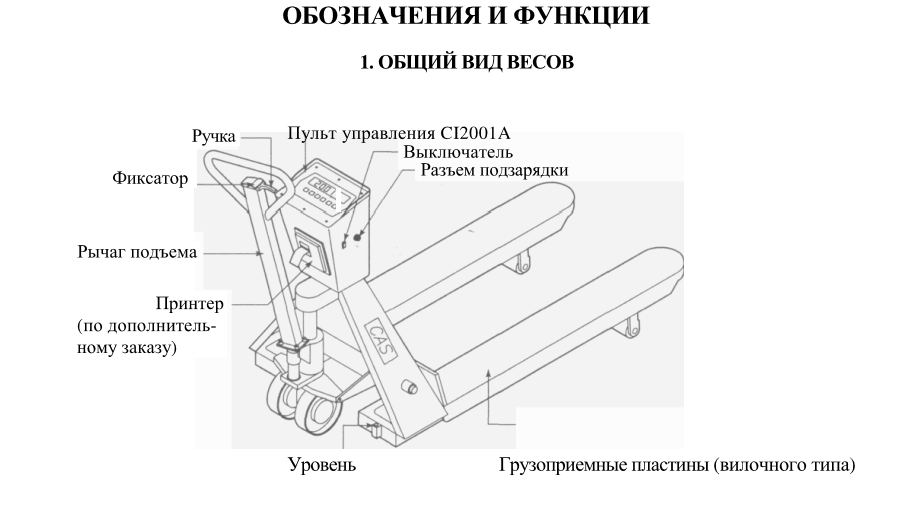 ОБОЗНАЧЕНИЯ И ФУНКЦИИ

1. ОБЩИЙ ВИД ВЕСОВ

Ручка

Пульт управления CI2001A

Выключатель

Разъем подзарядки

Фиксатор

Рычаг подъема

Принтер (по дополнительному заказу)

CAS

Уровень

Грузоприемные пластины (вилочного типа)