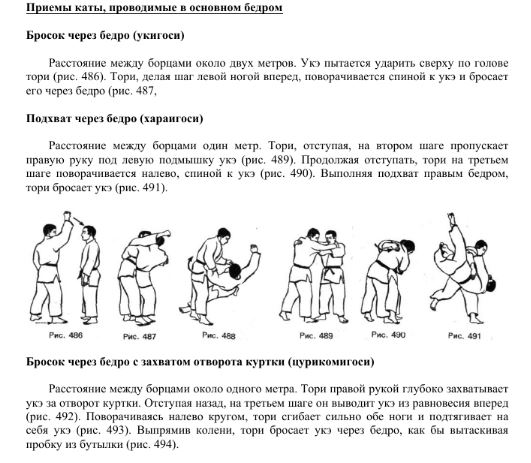 Приемы каты, проводимые в основном бедром

Бросок через бедро (укигоси)

Расстояние между борцами около двух метров. Укэ пытается ударить сверху по голове тори (рис. 486). Тори, делая шаг левой ногой вперед, поворачивается спиной к укэ и бросает его через бедро (рис. 487,

Подхват через бедро (хараигоси)

Расстояние между борцами один метр. Тори, отступая, на втором шаге пропускает правую руку под левую подмышку укэ (рис. 489). Продолжая отступать, тори на третьем шаге поворачивается налево, спиной к укэ (рис. 490). Выполняя подхват правым бедром, тори бросает укэ (рис. 491).

Рис. 486

Рис. 487

Рис. 488

Рис. 489

Рис. 490

Рис. 491

Бросок через бедро с захватом отворота куртки (цурикомигоси)

Расстояние между борцами около одного метра. Тори правой рукой глубоко захватывает укэ за отворот куртки. Отступая назад, на третьем шаге он выводит укэ из равновесия вперед (рис. 492). Поворачиваясь налево кругом, тори сгибает сильно обе ноги и подтягивает на себя укэ (рис. 493). Выпрямив колени, тори бросает укэ через бедро, как бы вытаскивая пробку из бутылки (рис. 494).